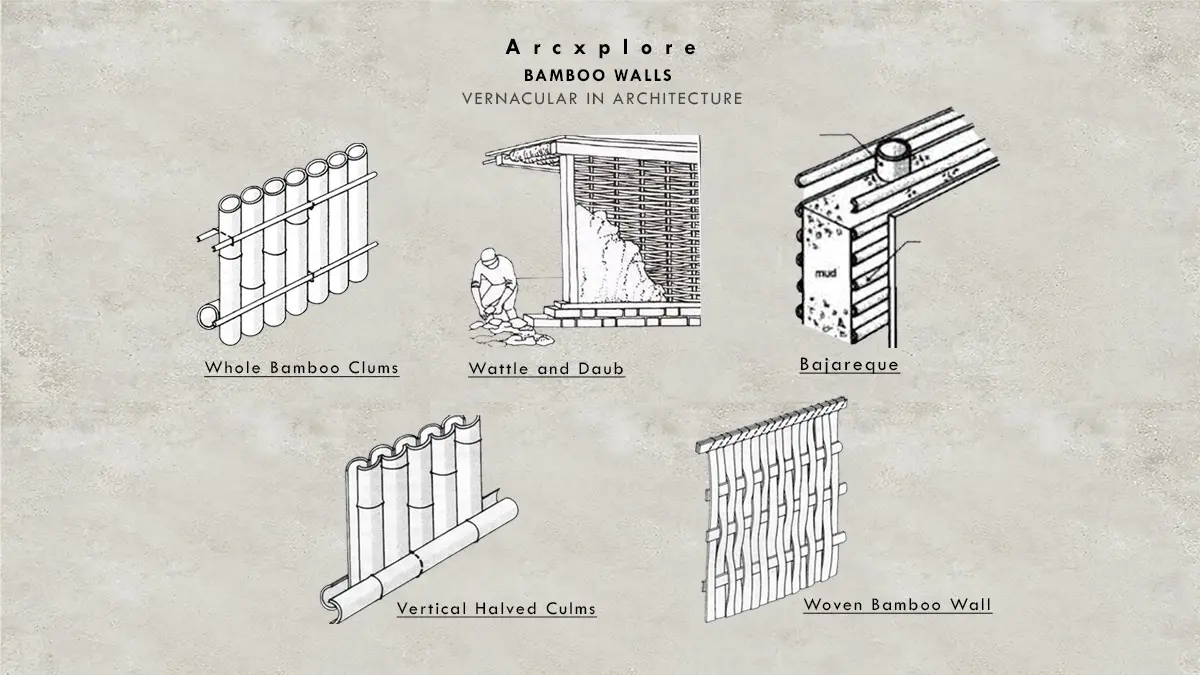 Arcxplore
BAMBOO WALLS
VERNACULAR IN ARCHITECTURE

Whole Bamboo Clums

Wattle and Daub

mud

Bajareque

Vertical Halved Culms

Woven Bamboo Wall